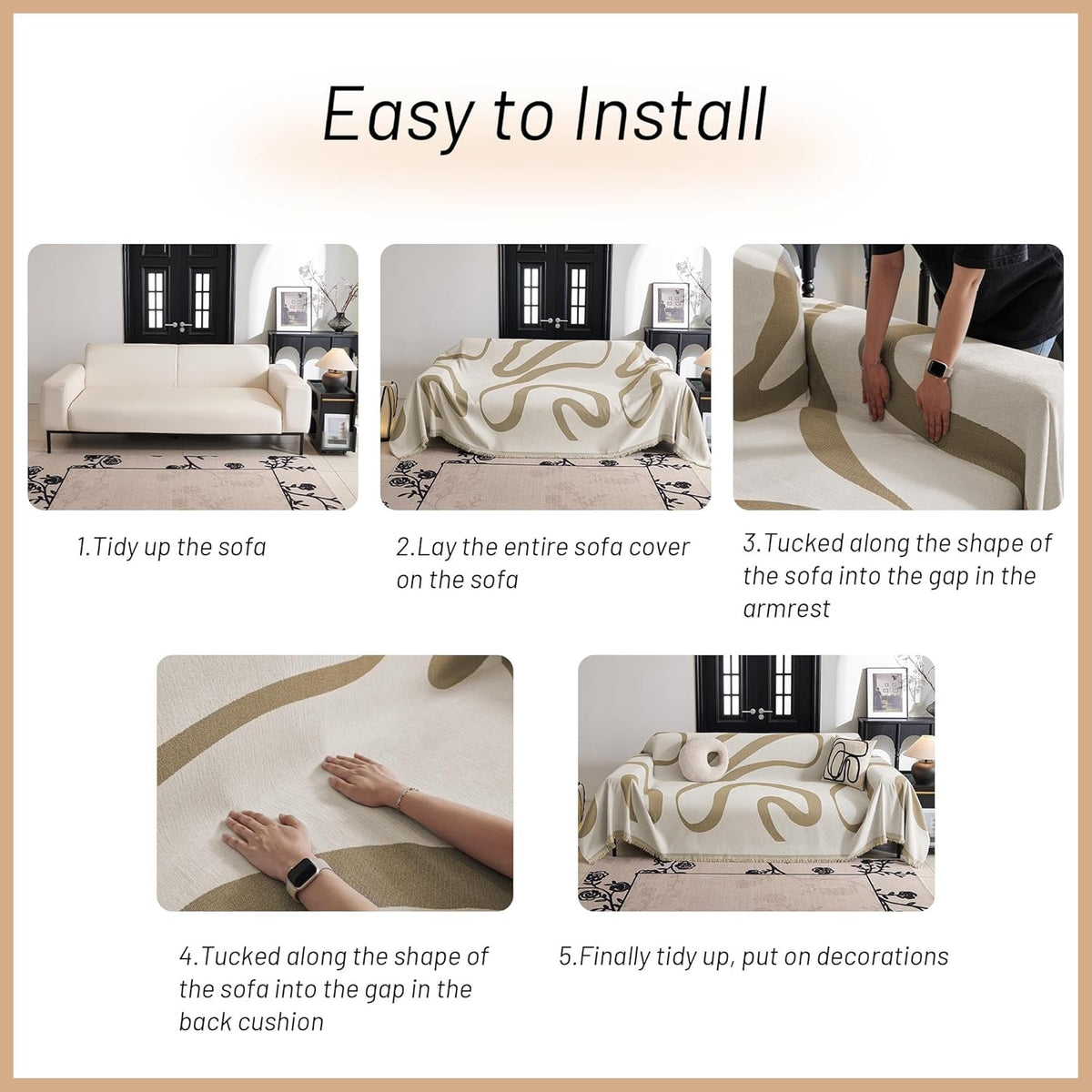 Easy to Install

1.Tidy up the sofa

2.Lay the entire sofa cover on the sofa

3.Tucked along the shape of the sofa into the gap in the armrest

4.Tucked along the shape of the sofa into the gap in the back cushion

5.Finally tidy up, put on decorations